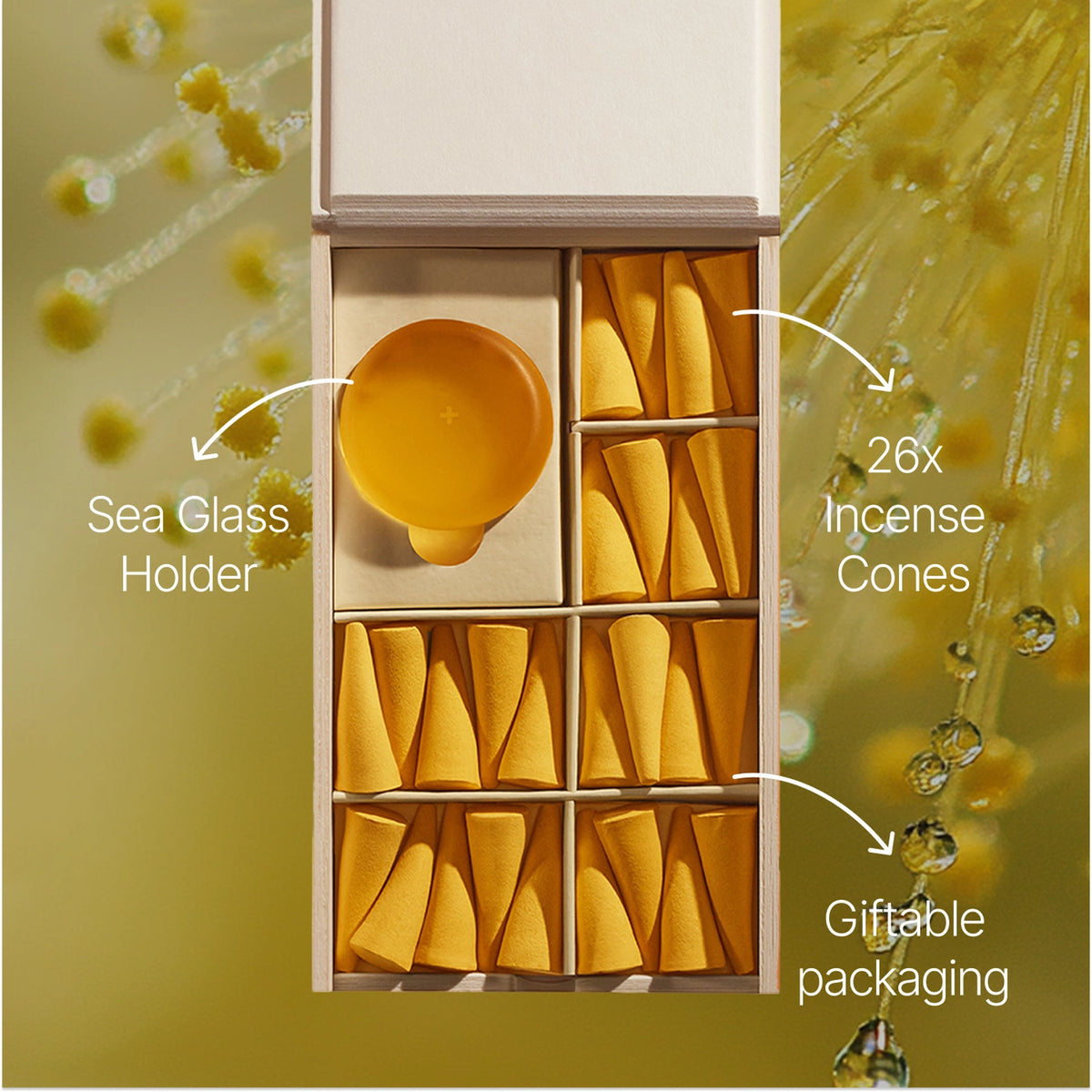 Sea Glass Holder

26x Incense Cones

Giftable packaging